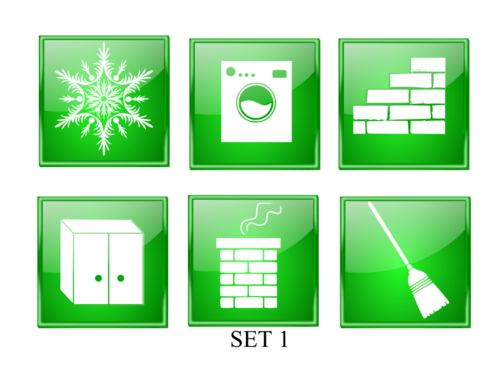 SET 1