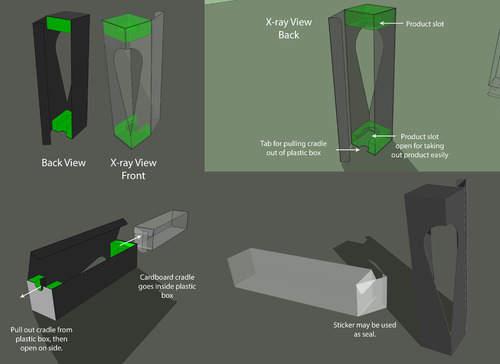 Back View

X-ray View Front

X-ray View Back

Product slot

Tab for pulling cradle out of plastic box

Product slot open for taking out product easily

Cardboard cradle goes inside plastic box

Pull out cradle from plastic box, then open on side.

Sticker may be used as seal.