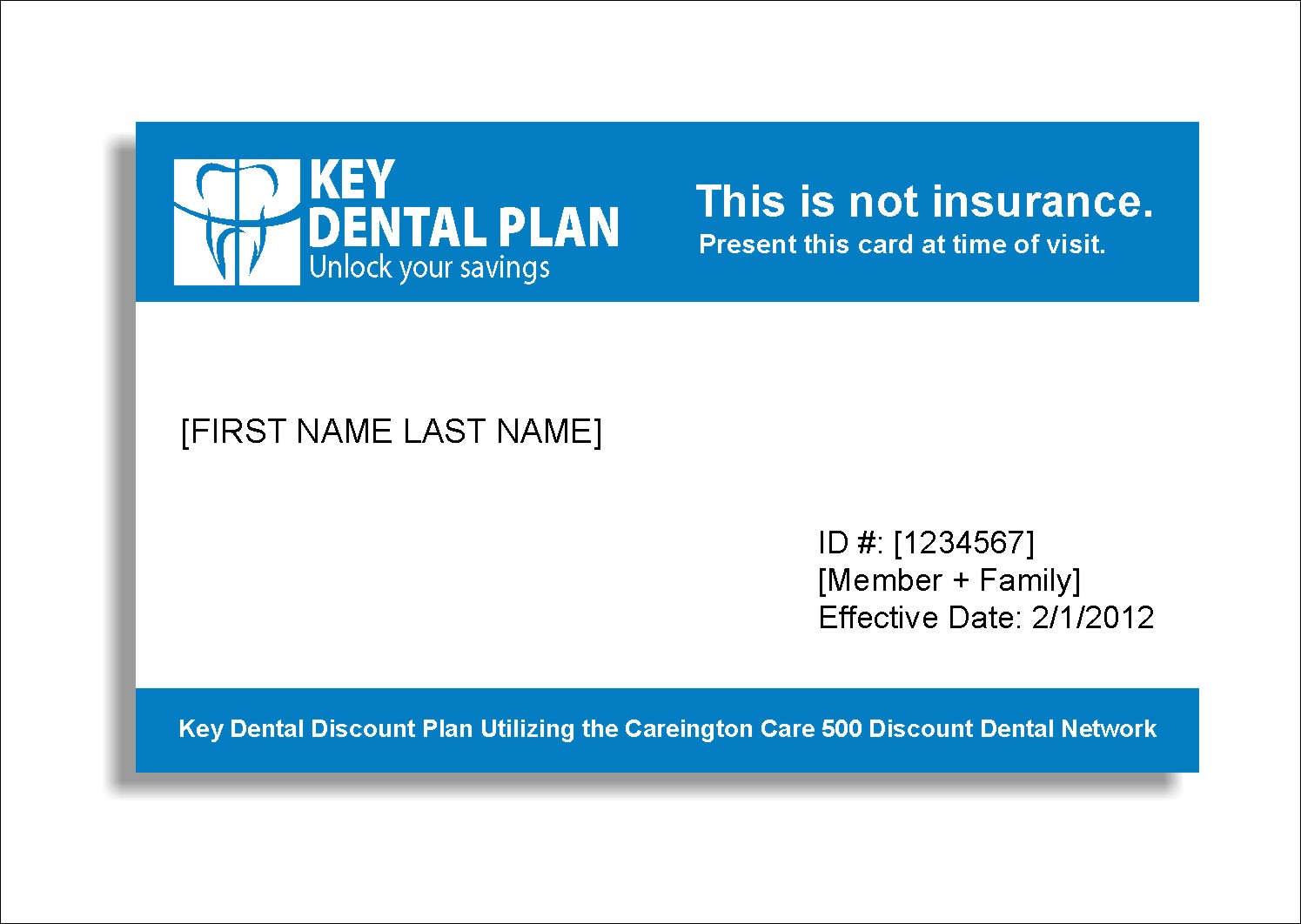 KEY
DENTAL PLAN
Unlock your savings

This is not insurance.
Present this card at time of visit.

[FIRST NAME LAST NAME]

ID #: [1234567]
[Member + Family]
Effective Date: 2/1/2012

Key Dental Discount Plan Utilizing the Careington Care 500 Discount Dental Network