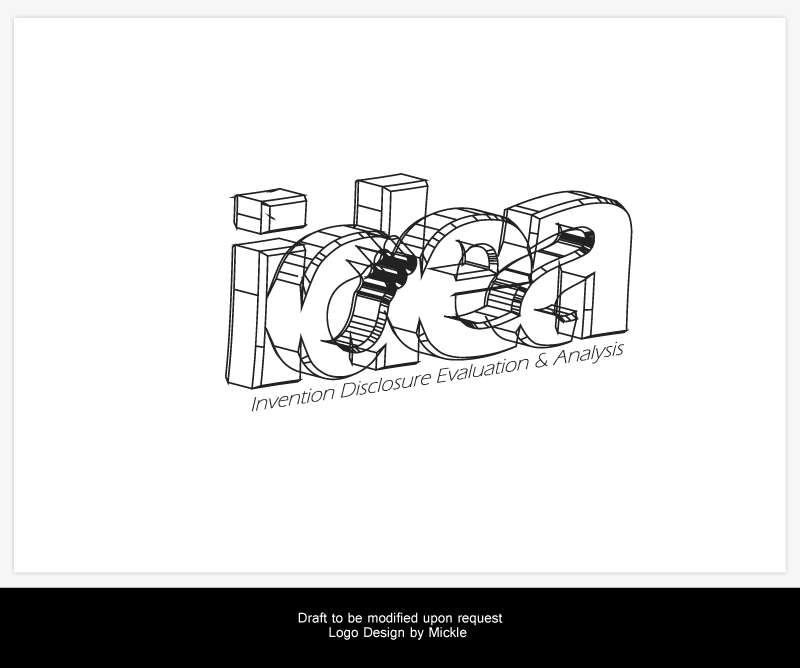 idea
Invention Disclosure Evaluation & Analysis

Draft to be modified upon request
Logo Design by Mickle