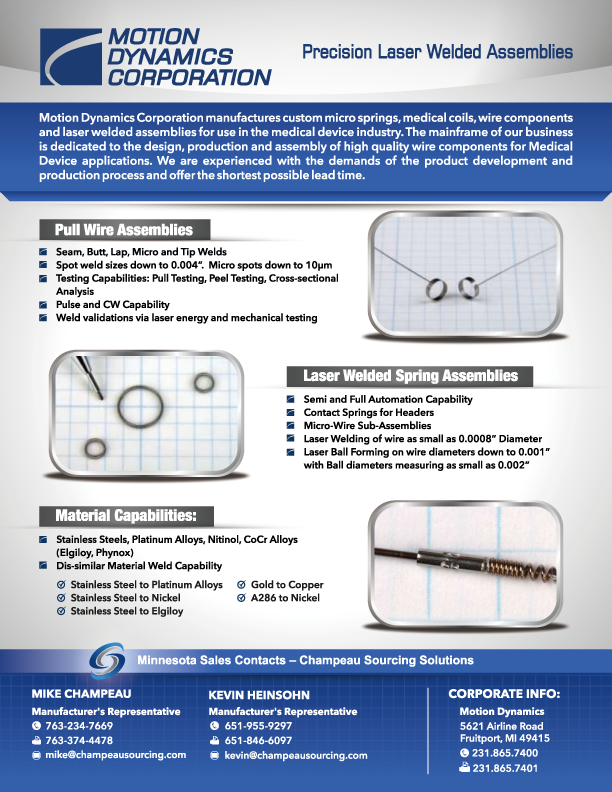 MOTION DYNAMICS CORPORATION

Precision Laser Welded Assemblies

Motion Dynamics Corporation manufactures custom micro springs, medical coils, wire components and laser welded assemblies for use in the medical device industry. The mainframe of our business is dedicated to the design, production and assembly of high quality wire components for Medical Device applications. We are experienced with the demands of the product development and production process and offer the shortest possible lead time.

Pull Wire Assemblies

Seam, Butt, Lap, Micro and Tip Welds
Spot weld sizes down to 0.004". Micro spots down to 10µm
Testing Capabilities: Pull Testing, Peel Testing, Cross-sectional Analysis
Pulse and CW Capability
Weld validations via laser energy and mechanical testing

Laser Welded Spring Assemblies

Semi and Full Automation Capability
Contact Springs for Headers
Micro-Wire Sub-Assemblies
Laser Welding of wire as small as 0.0008" Diameter
Laser Ball Forming on wire diameters down to 0.001" with Ball diameters measuring as small as 0.002"

Material Capabilities:

Stainless Steels, Platinum Alloys, Nitinol, CoCr Alloys (Elgiloy, Phynox)
Dis-similar Material Weld Capability
Stainless Steel to Platinum Alloys
Stainless Steel to Nickel
Stainless Steel to Elgiloy
Gold to Copper
A286 to Nickel

Minnesota Sales Contacts – Champeau Sourcing Solutions

MIKE CHAMPEAU
Manufacturer's Representative
763-234-7669
763-374-4478
mike@champeausourcing.com

KEVIN HEINSOHN
Manufacturer's Representative
651-955-9297
651-846-6097
kevin@champeausourcing.com

CORPORATE INFO:
Motion Dynamics
5621 Airline Road
Fruitport, MI 49415
231.865.7400
231.865.7401